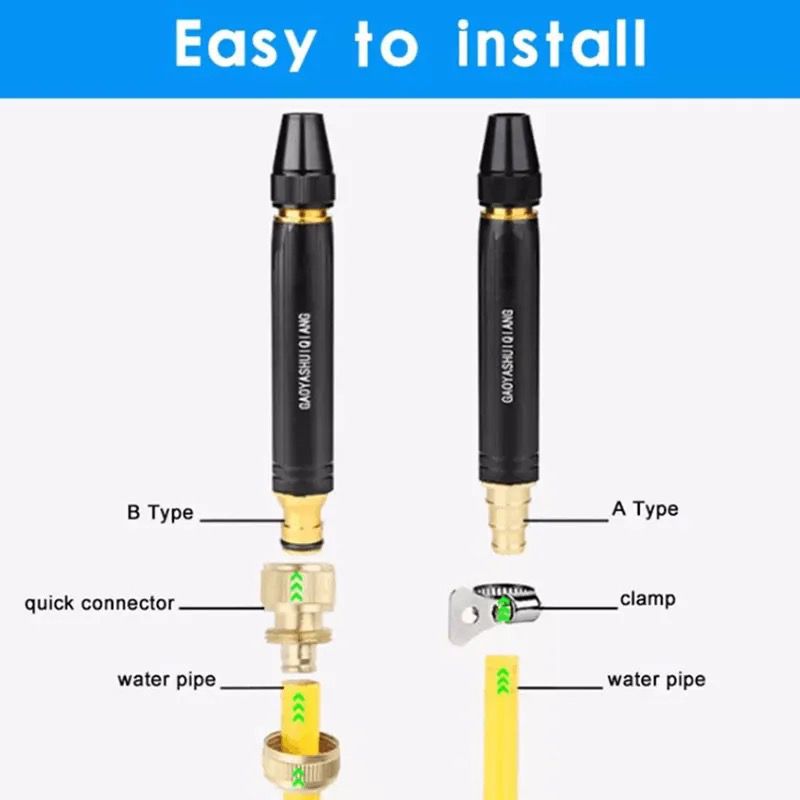 Easy to install

GAOYASHUIQIANG

GAOYASHUIQIANG

B Type

A Type

quick connector

clamp

water pipe

water pipe